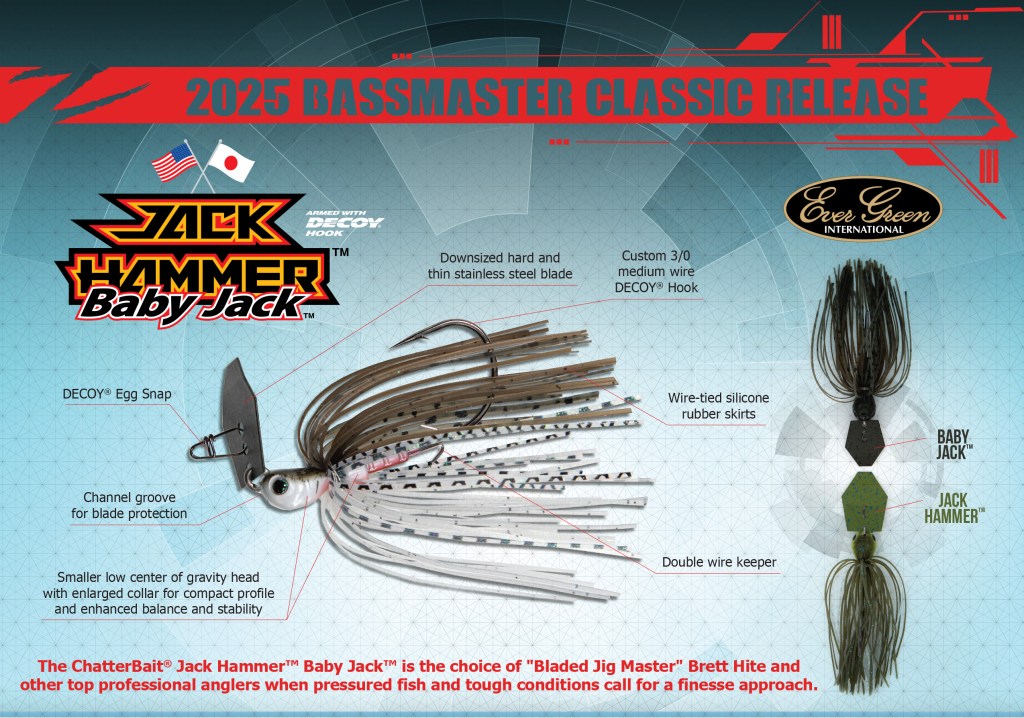 2025 BASSMASTER CLASSIC RELEASE

JACK HAMMER™ Baby Jack™

ARMED WITH DECOY HOOK

Ever Green INTERNATIONAL

Downsized hard and thin stainless steel blade

Custom 3/0 medium wire DECOY® Hook

DECOY® Egg Snap

Wire-tied silicone rubber skirts

Channel groove for blade protection

Double wire keeper

Smaller low center of gravity head with enlarged collar for compact profile and enhanced balance and stability

BABY JACK™

JACK HAMMER™

The ChatterBait® Jack Hammer™ Baby Jack™ is the choice of "Bladed Jig Master" Brett Hite and other top professional anglers when pressured fish and tough conditions call for a finesse approach.